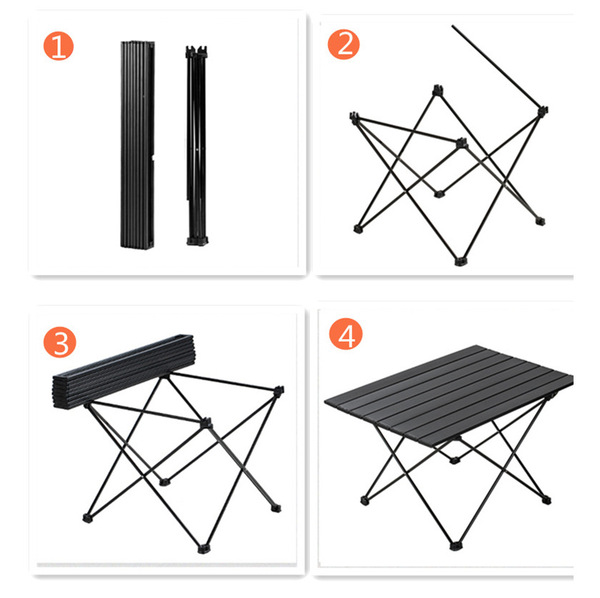 1

2

3

4